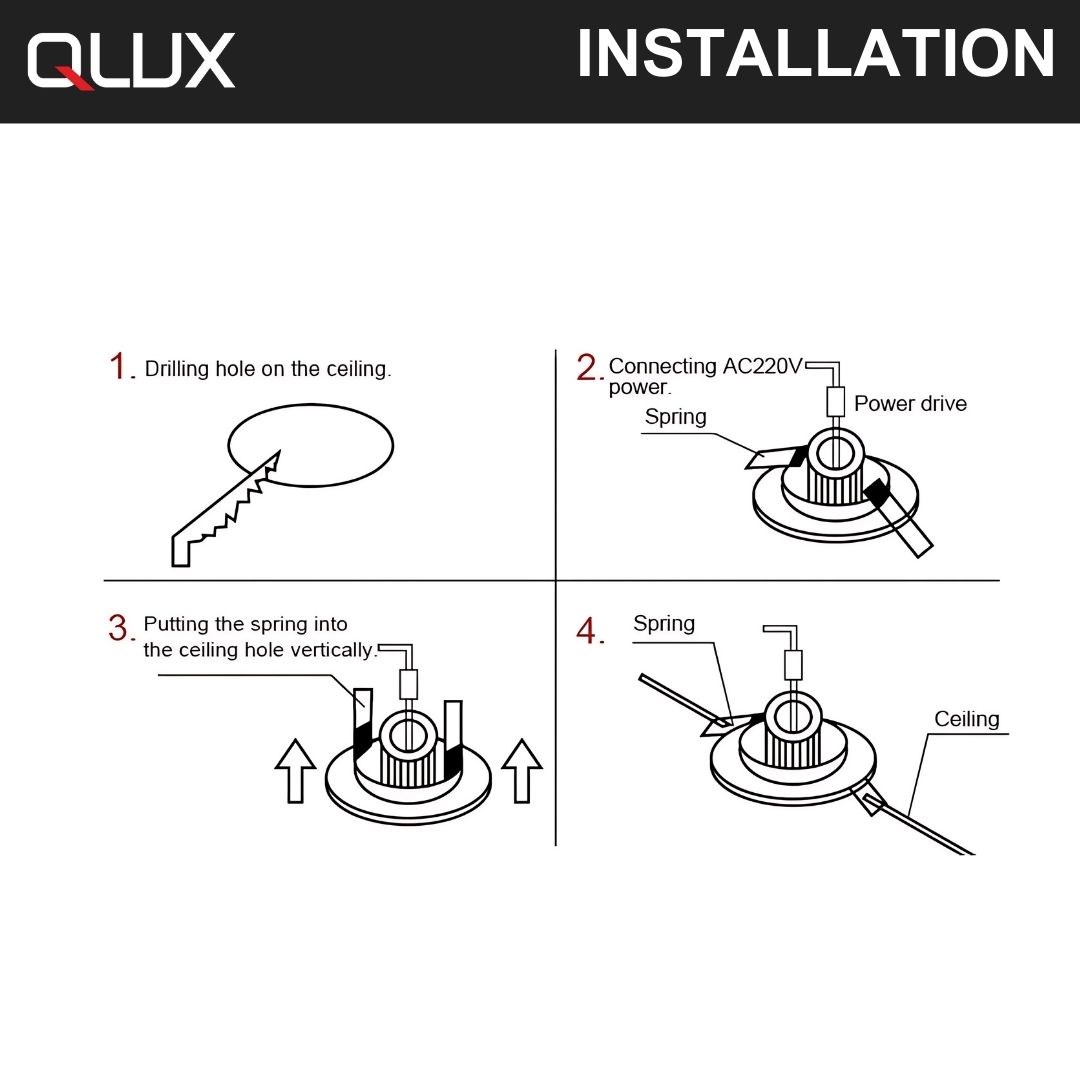 QLUX

INSTALLATION

1. Drilling hole on the ceiling.

2. Connecting AC220V power.

Spring

Power drive

3. Putting the spring into the ceiling hole vertically.

4. Spring

Ceiling