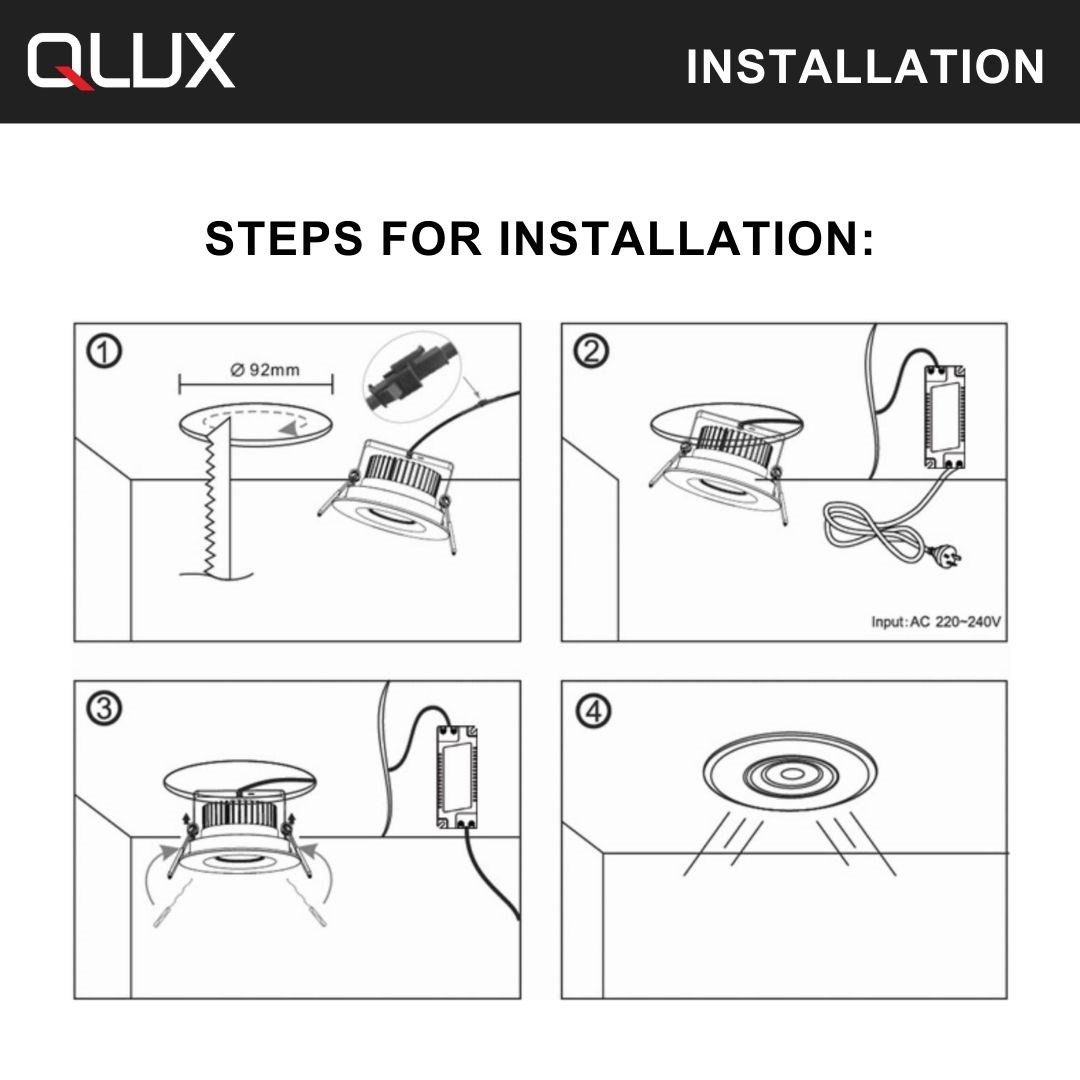 QLUX

INSTALLATION

STEPS FOR INSTALLATION:

①

Ø 92mm

②

Input: AC 220~240V

③

④