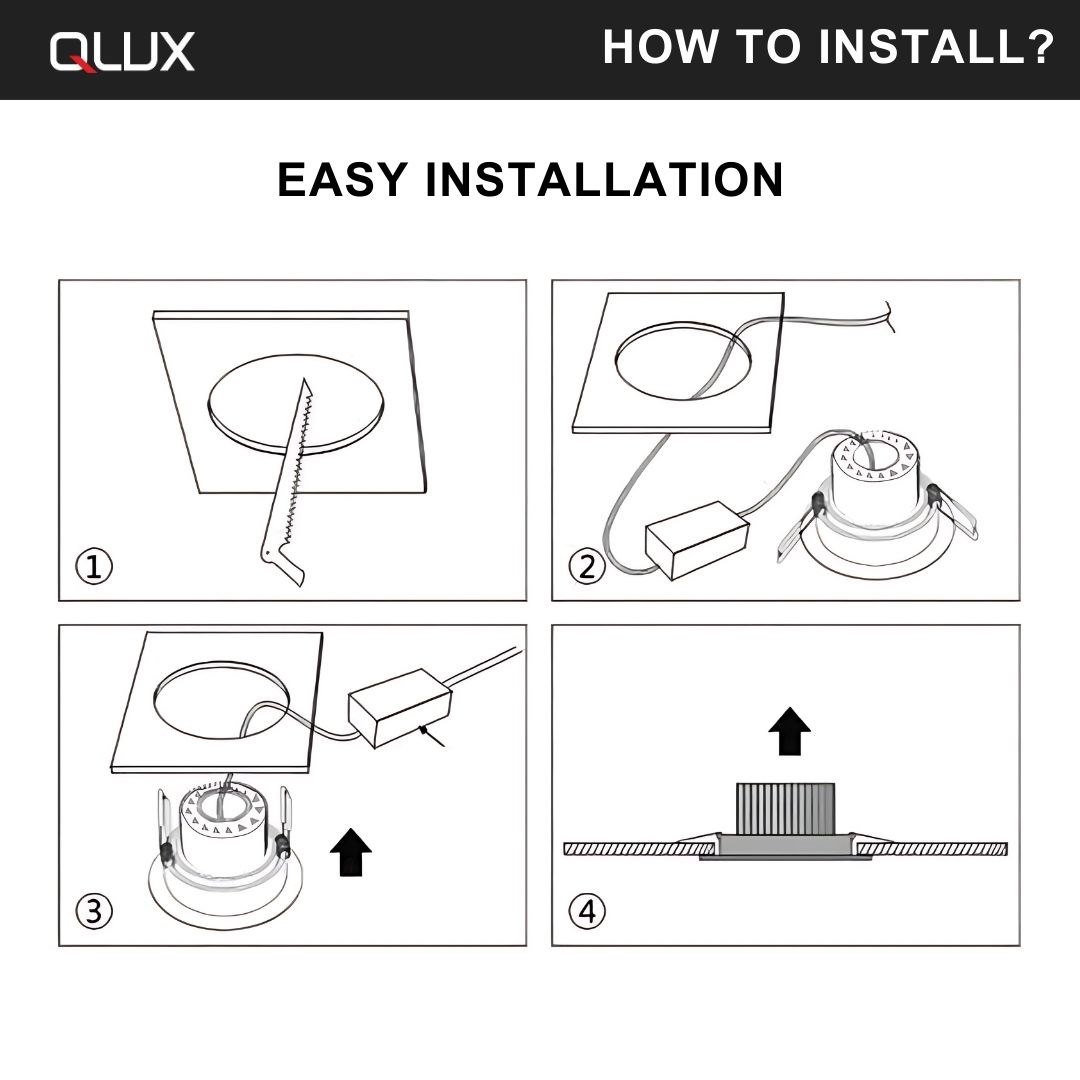 QLUX

HOW TO INSTALL?

EASY INSTALLATION

①

②

③

④