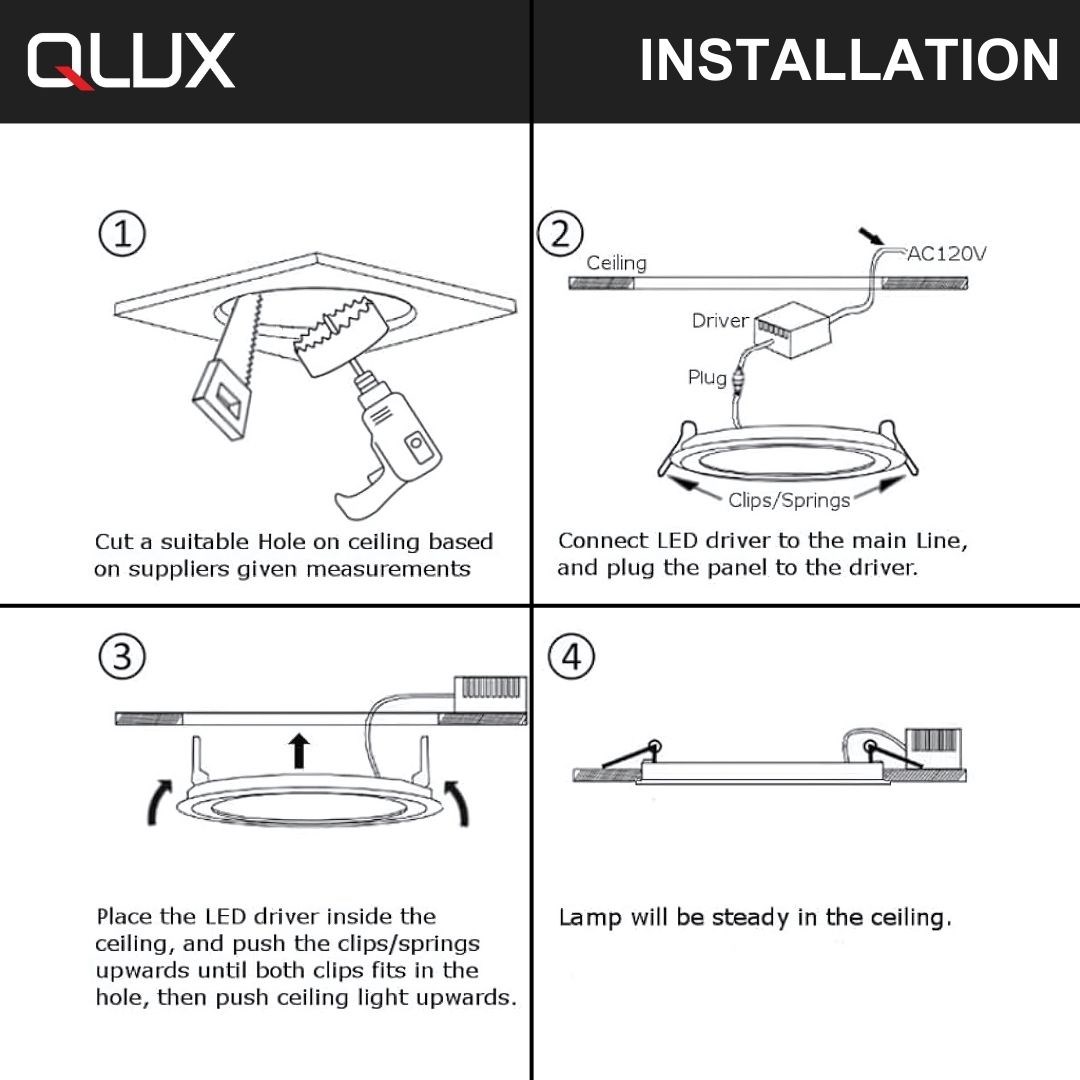 QLUX

INSTALLATION

①

Cut a suitable Hole on ceiling based on suppliers given measurements

②

Ceiling

AC120V

Driver

Plug

Clips/Springs

Connect LED driver to the main Line, and plug the panel to the driver.

③

Place the LED driver inside the ceiling, and push the clips/springs upwards until both clips fits in the hole, then push ceiling light upwards.

④

Lamp will be steady in the ceiling.